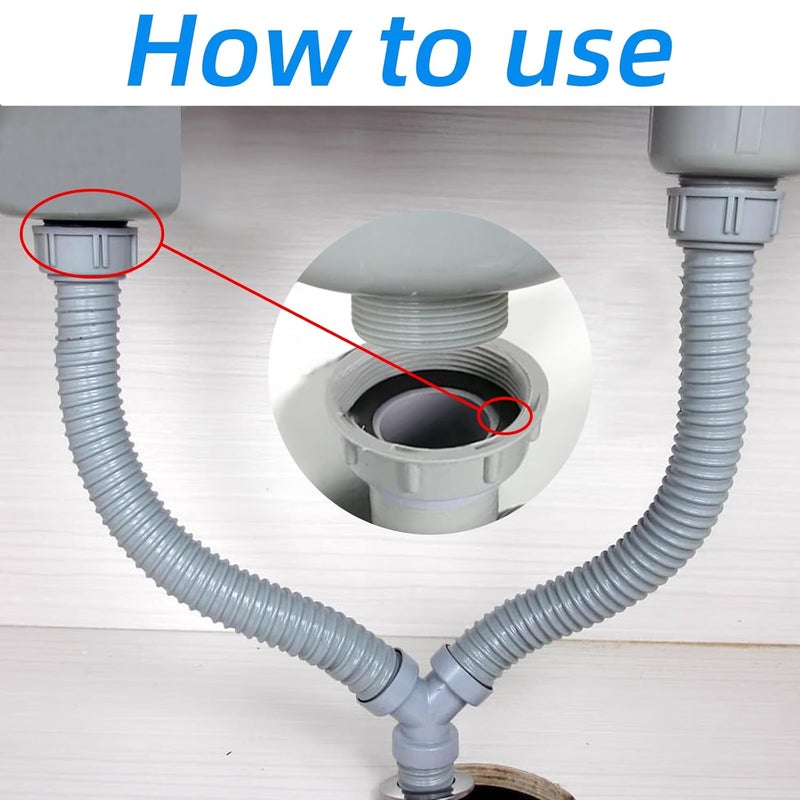 How to use